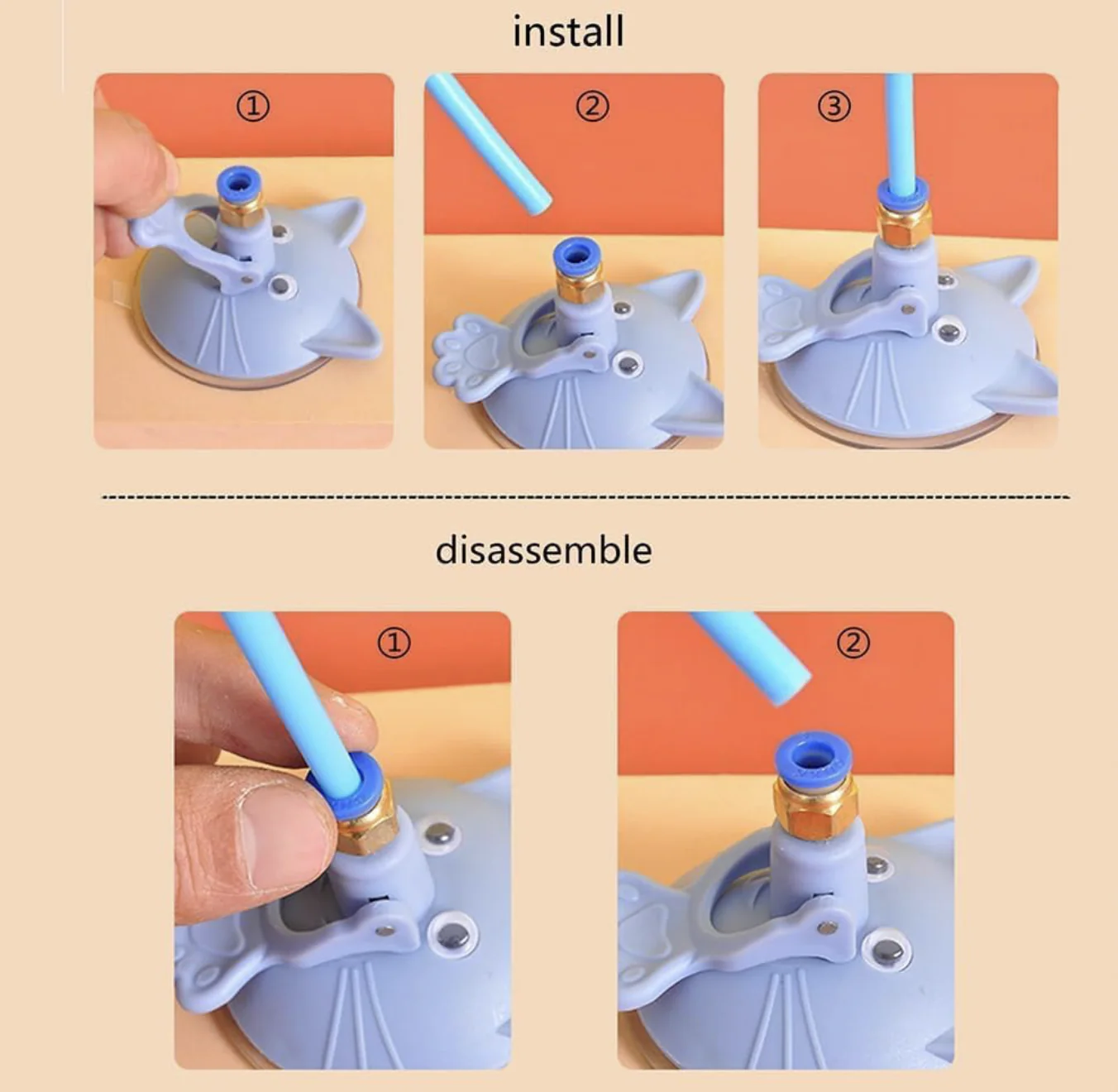 install

①

②

③

disassemble

①

②