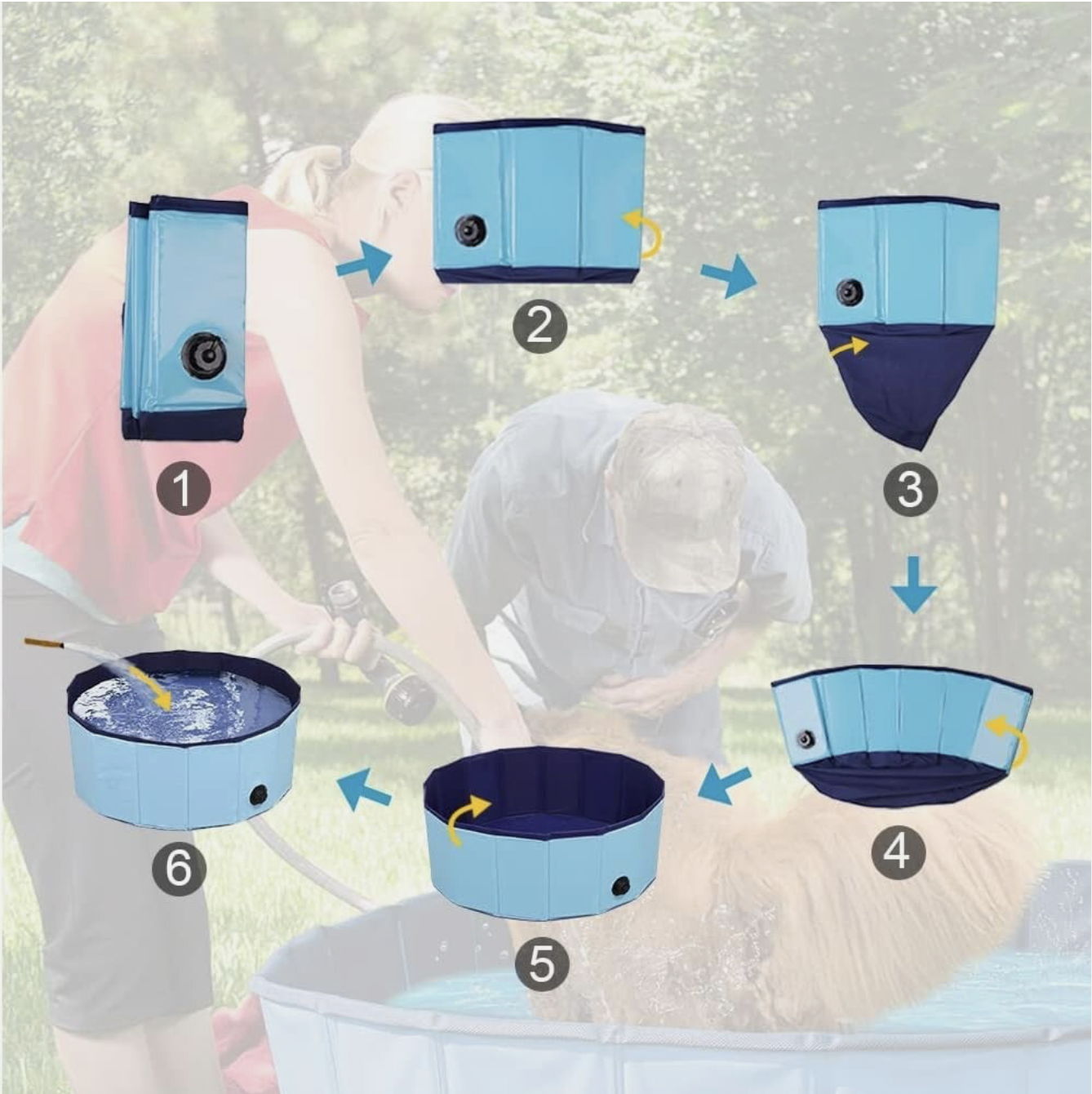 1
2
3
4
5
6