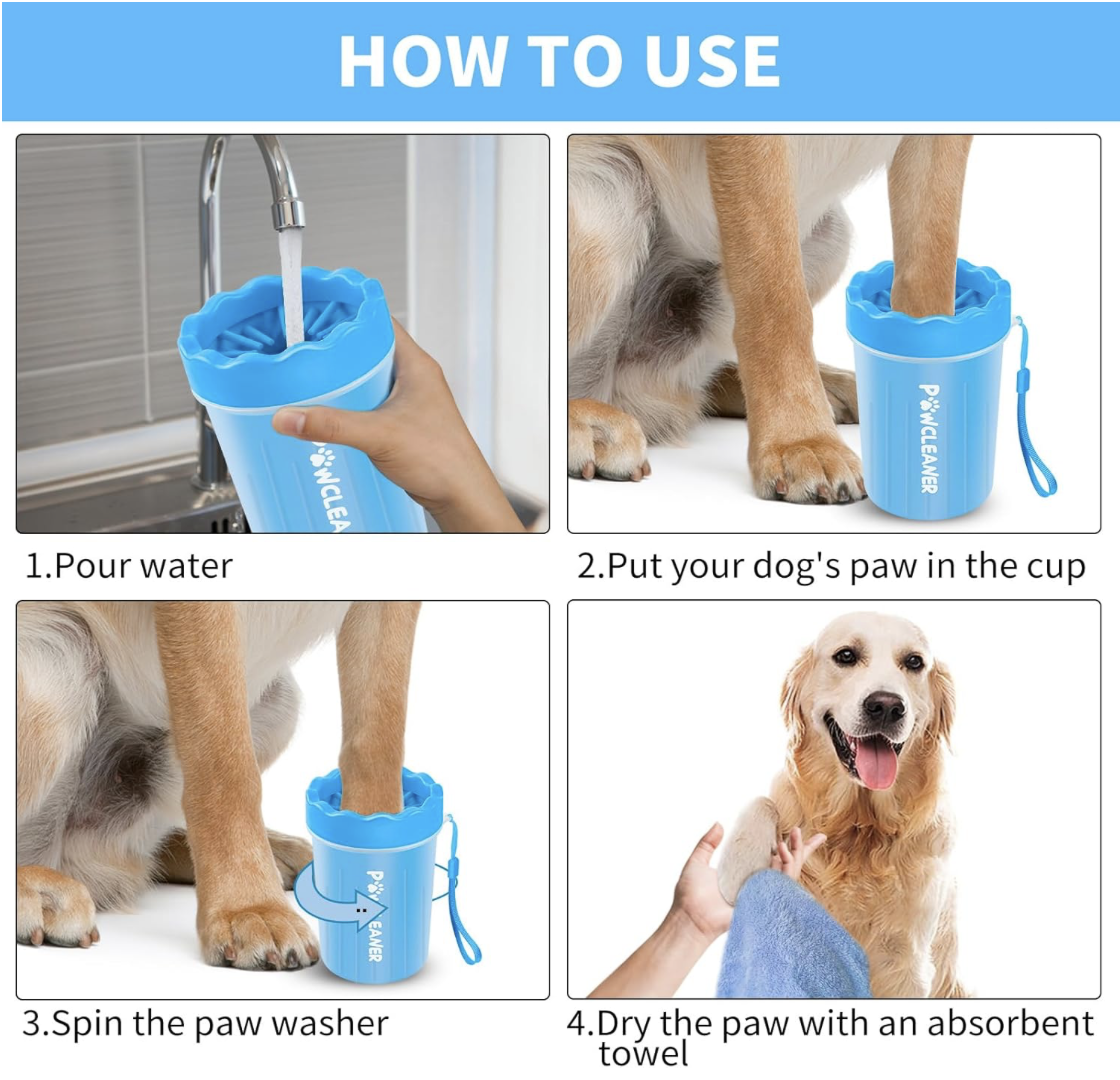 HOW TO USE

PAWCLEANER

1.Pour water

PAWCLEANER

2.Put your dog's paw in the cup

PAWCLEANER

3.Spin the paw washer

4.Dry the paw with an absorbent towel